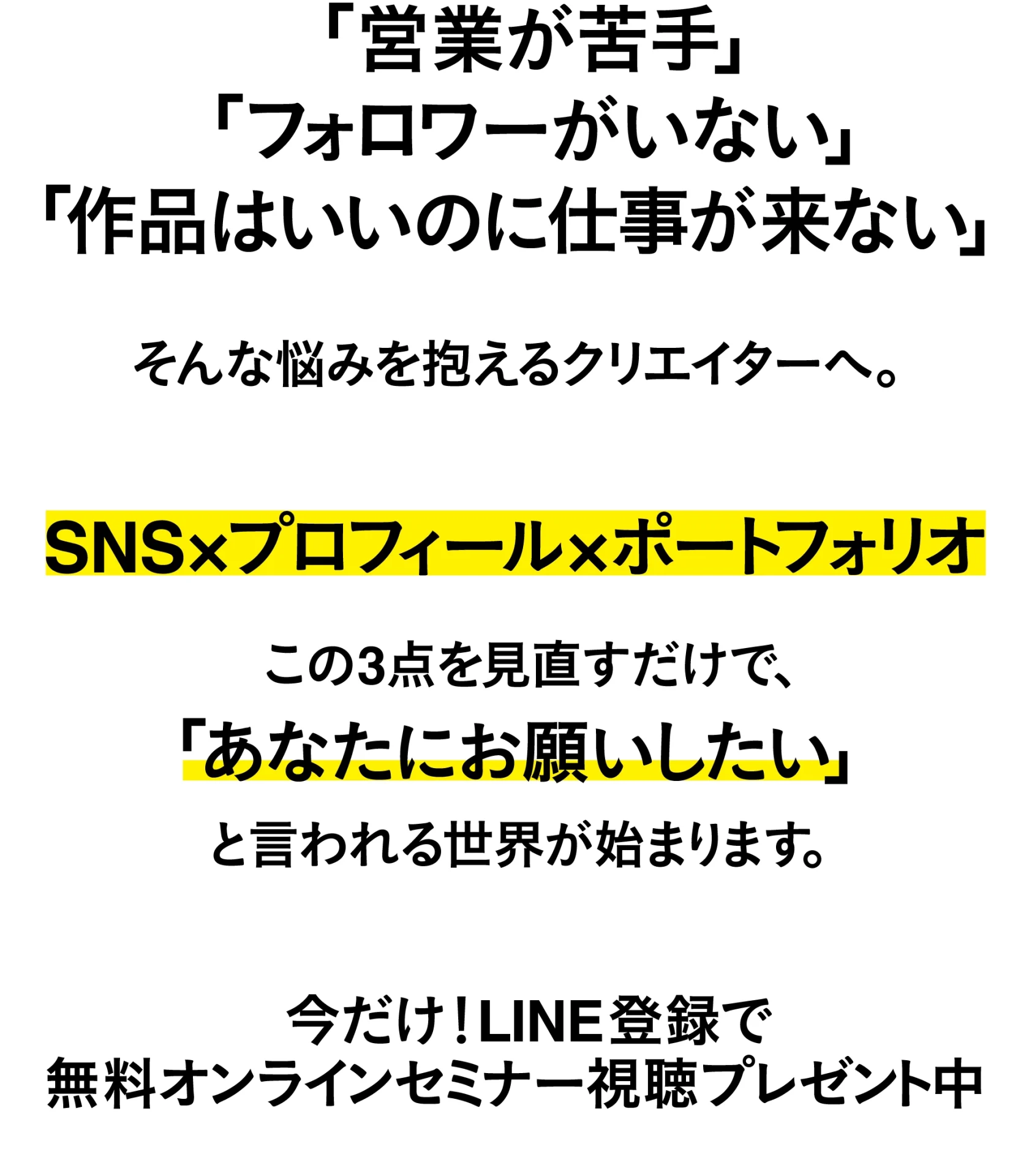 「営業が苦手」
「フォロワーがいない」
「作品はいいのに仕事が来ない」

そんな悩みを抱えるクリエイターへ。

SNS×プロフィール×ポートフォリオ

この3点を見直すだけで、
「あなたにお願いしたい」
と言われる世界が始まります。

今だけ！LINE登録で
無料オンラインセミナー視聴プレゼント中